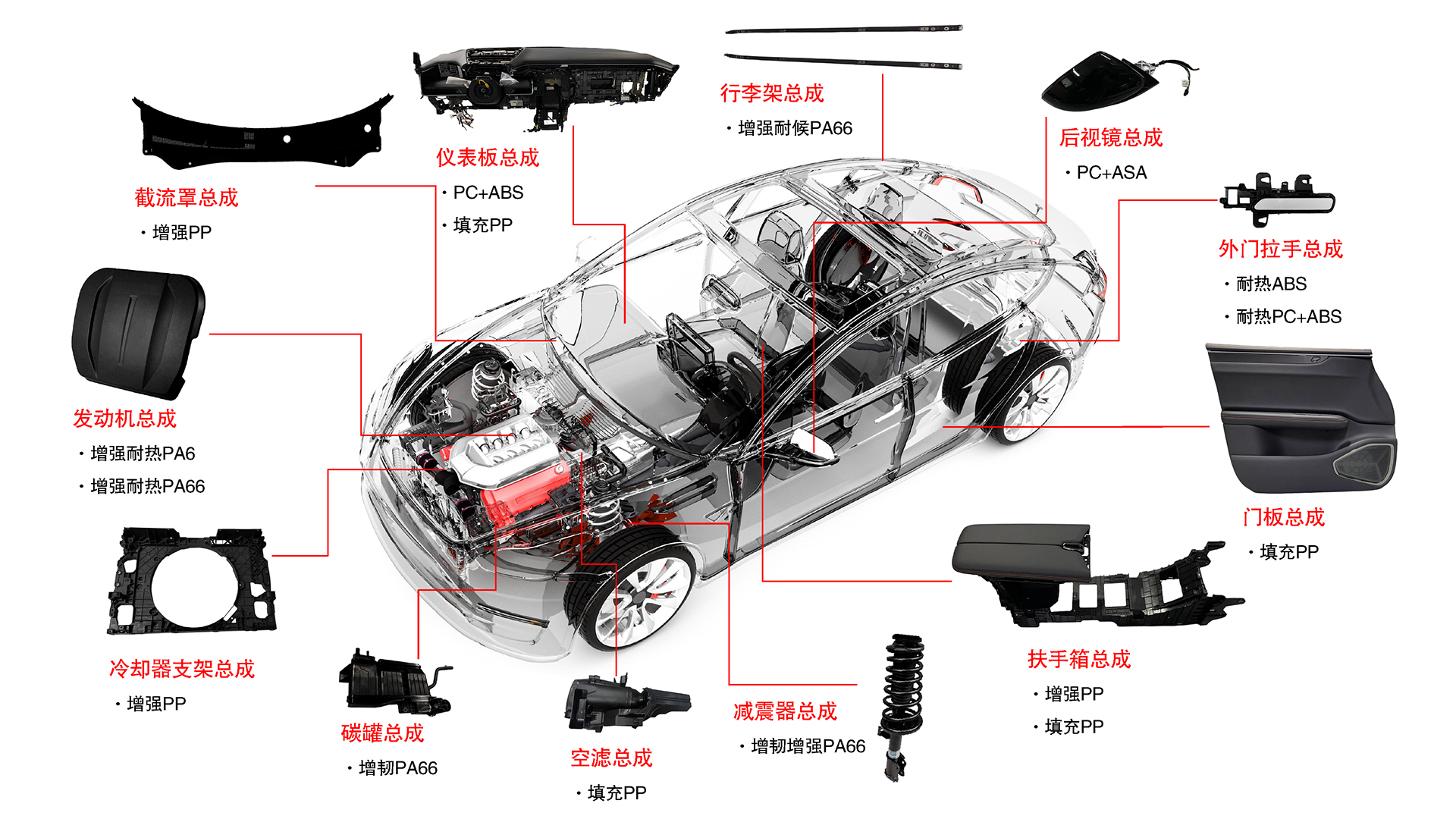 截流罩总成
· 增强PP

仪表板总成
· PC+ABS
· 填充PP

行李架总成
· 增强耐候PA66

后视镜总成
· PC+ASA

外门拉手总成
· 耐热ABS
· 耐热PC+ABS

发动机总成
· 增强耐热PA6
· 增强耐热PA66

门板总成
· 填充PP

冷却器支架总成
· 增强PP

碳罐总成
· 增韧PA66

空滤总成
· 填充PP

减震器总成
· 增韧增强PA66

扶手箱总成
· 增强PP
· 填充PP